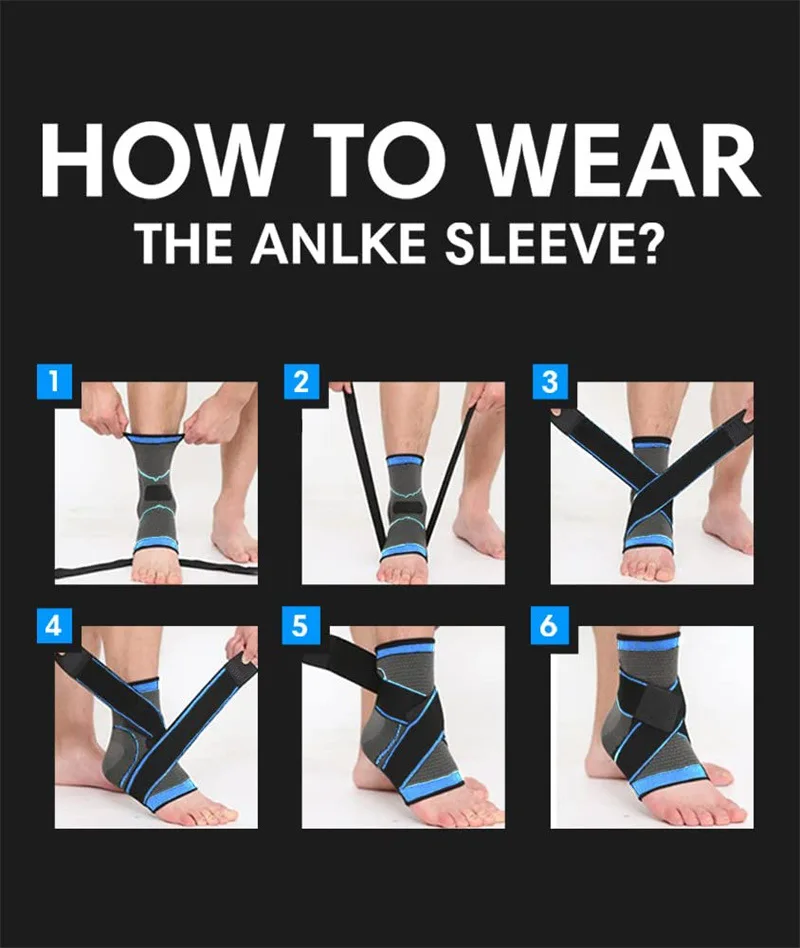 HOW TO WEAR
THE ANLKE SLEEVE?

1

2

3

4

5

6