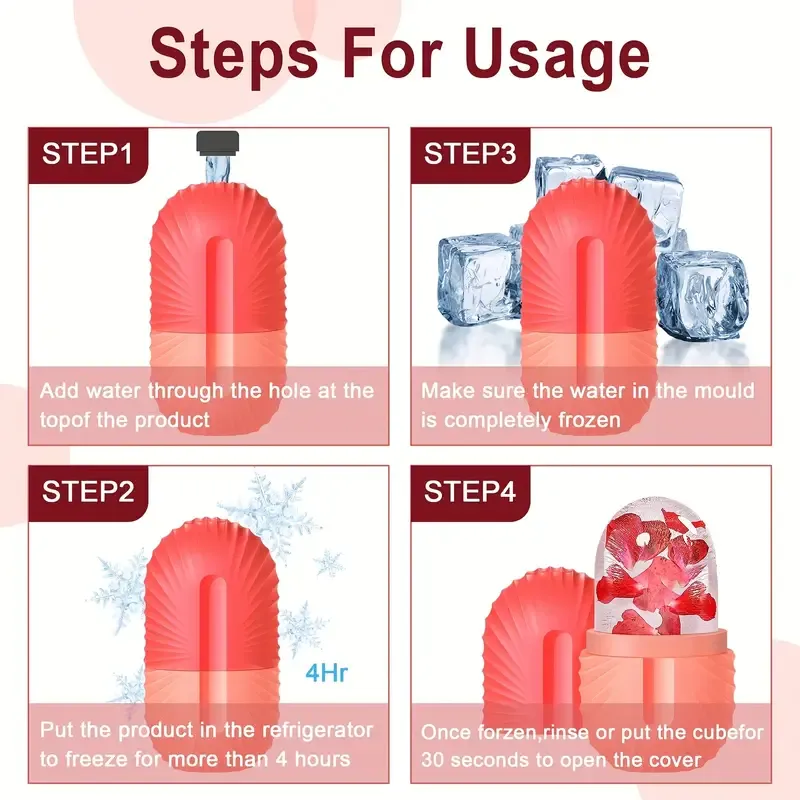 Steps For Usage

STEP1

Add water through the hole at the topof the product

STEP3

Make sure the water in the mould is completely frozen

STEP2

4Hr

Put the product in the refrigerator to freeze for more than 4 hours

STEP4

Once forzen,rinse or put the cubefor 30 seconds to open the cover