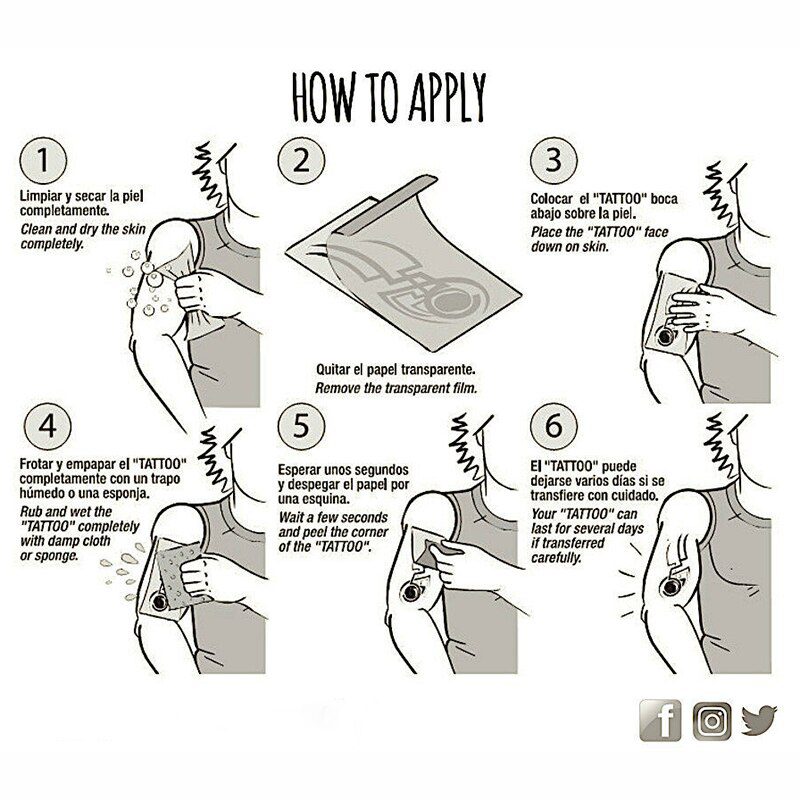 HOW TO APPLY

1

Limpiar y secar la piel completamente.
Clean and dry the skin completely.

2

Quitar el papel transparente.
Remove the transparent film.

3

Colocar el "TATTOO" boca abajo sobre la piel.
Place the "TATTOO" face down on skin.

4

Frotar y empapar el "TATTOO" completamente con un trapo húmedo o una esponja.
Rub and wet the "TATTOO" completely with damp cloth or sponge.

5

Esperar unos segundos y despegar el papel por una esquina.
Wait a few seconds and peel the corner of the "TATTOO".

6

El "TATTOO" puede dejarse varios días si se transfiere con cuidado.
Your "TATTOO" can last for several days if transferred carefully.

f