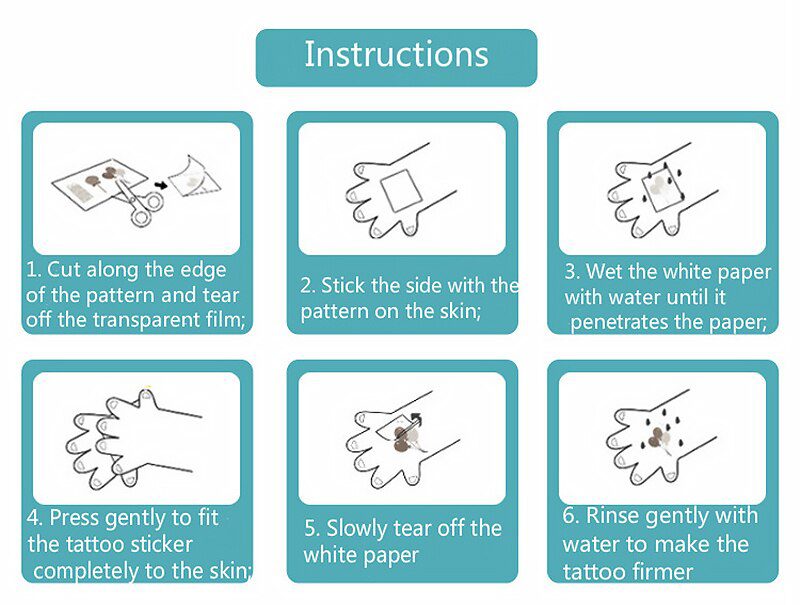 Instructions

1. Cut along the edge of the pattern and tear off the transparent film;

2. Stick the side with the pattern on the skin;

3. Wet the white paper with water until it penetrates the paper;

4. Press gently to fit the tattoo sticker completely to the skin;

5. Slowly tear off the white paper

6. Rinse gently with water to make the tattoo firmer