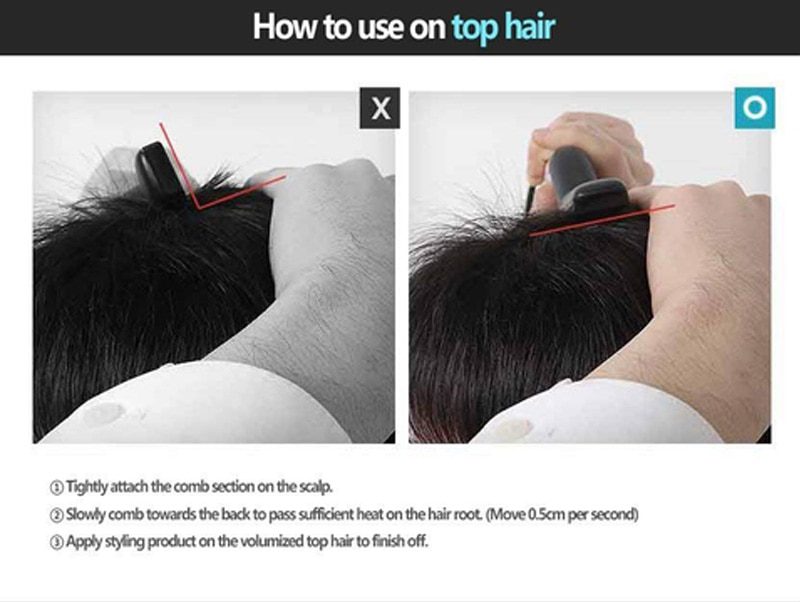 How to use on top hair

X

O

① Tightly attach the comb section on the scalp.
② Slowly comb towards the back to pass sufficient heat on the hair root. (Move 0.5cm per second)
③ Apply styling product on the volumized top hair to finish off.