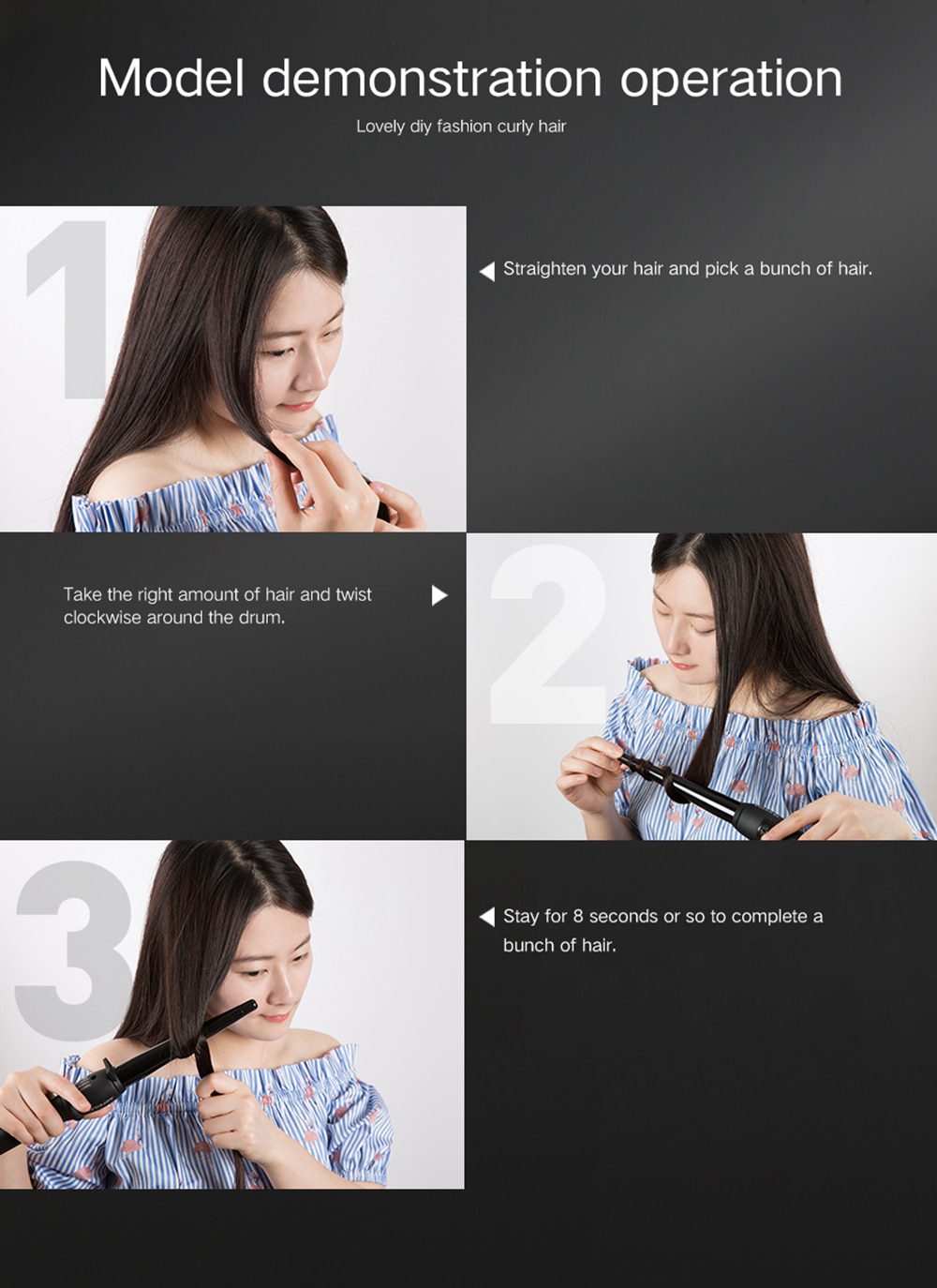 Model demonstration operation

Lovely diy fashion curly hair

1

Straighten your hair and pick a bunch of hair.

Take the right amount of hair and twist clockwise around the drum.

2

3

Stay for 8 seconds or so to complete a bunch of hair.