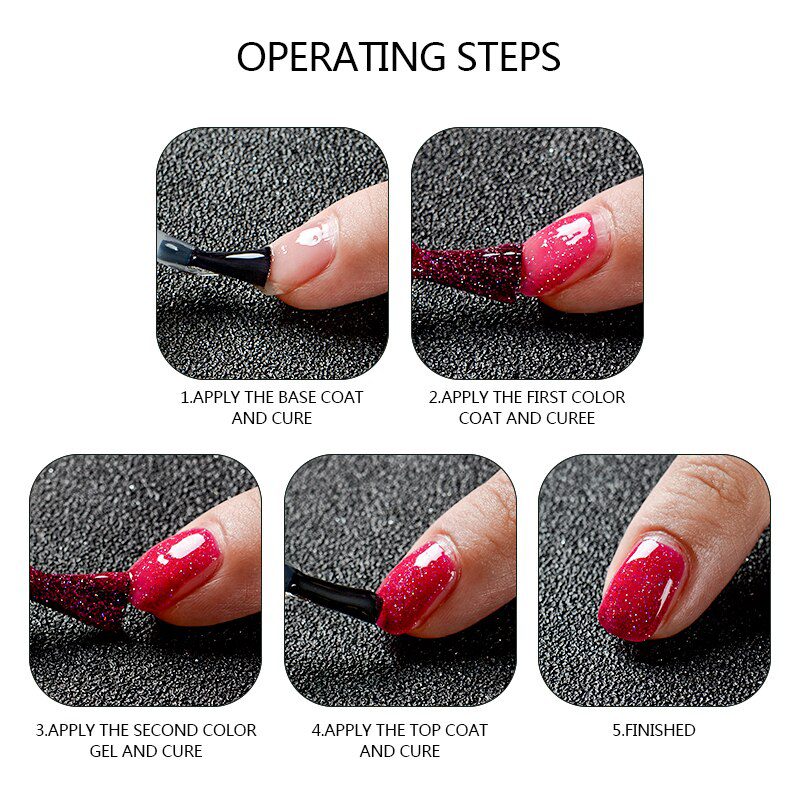 OPERATING STEPS

1.APPLY THE BASE COAT AND CURE

2.APPLY THE FIRST COLOR COAT AND CUREE

3.APPLY THE SECOND COLOR GEL AND CURE

4.APPLY THE TOP COAT AND CURE

5.FINISHED