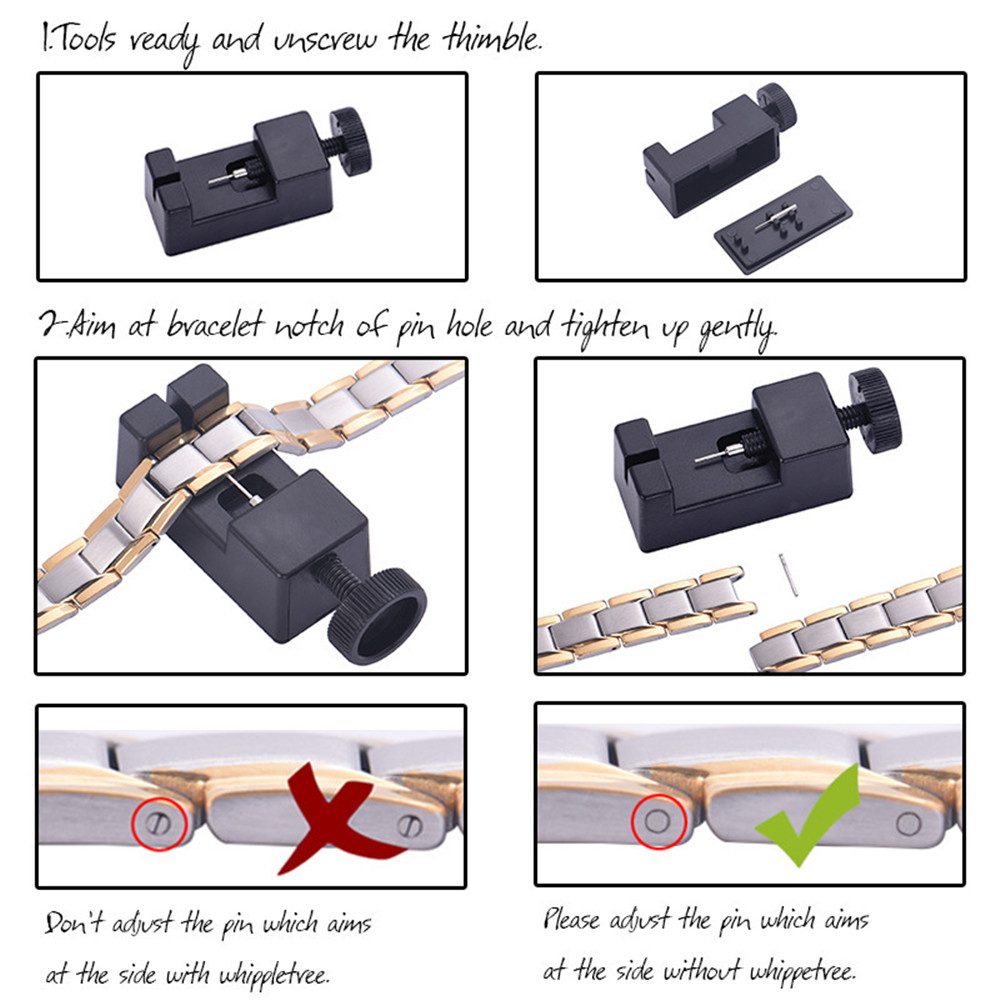 1.Tools ready and unscrew the thimble.

2.Aim at bracelet notch of pin hole and tighten up gently.

Don't adjust the pin which aims at the side with whippletree.

Please adjust the pin which aims at the side without whippetree.